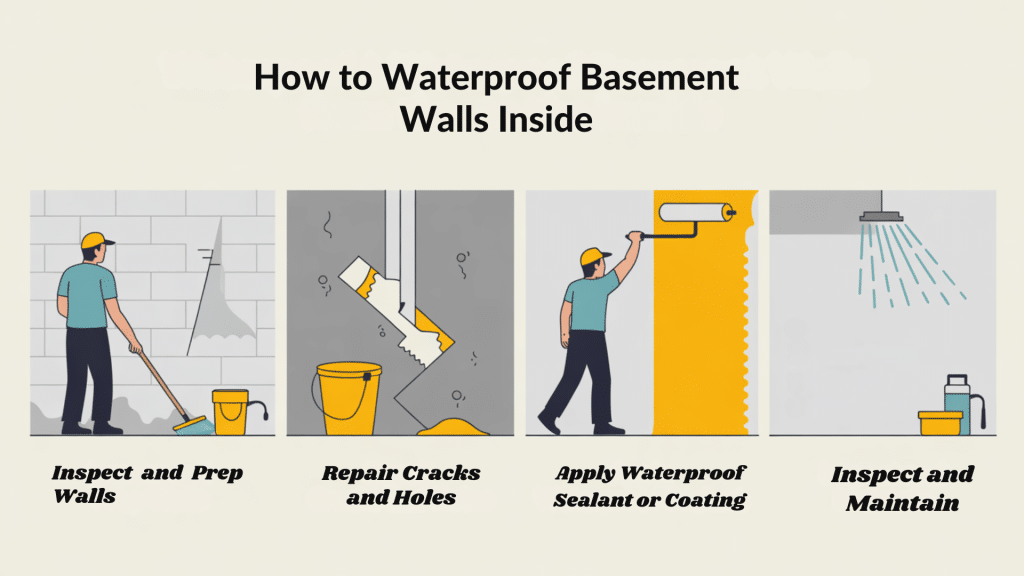 How to Waterproof Basement Walls Inside

Inspect and Prep Walls

Repair Cracks and Holes

Apply Waterproof Sealant or Coating

Inspect and Maintain