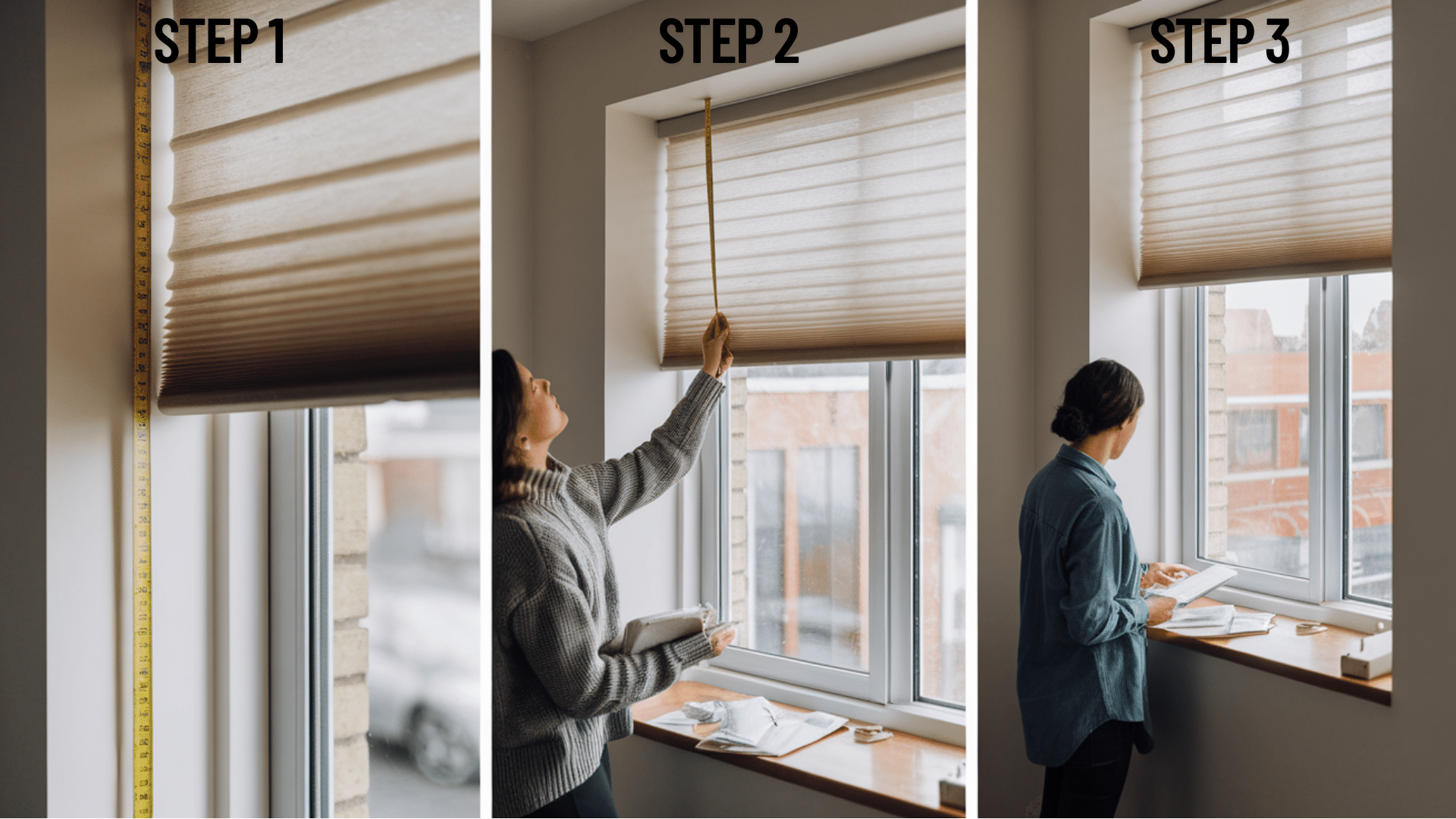 STEP 1

STEP 2

STEP 3