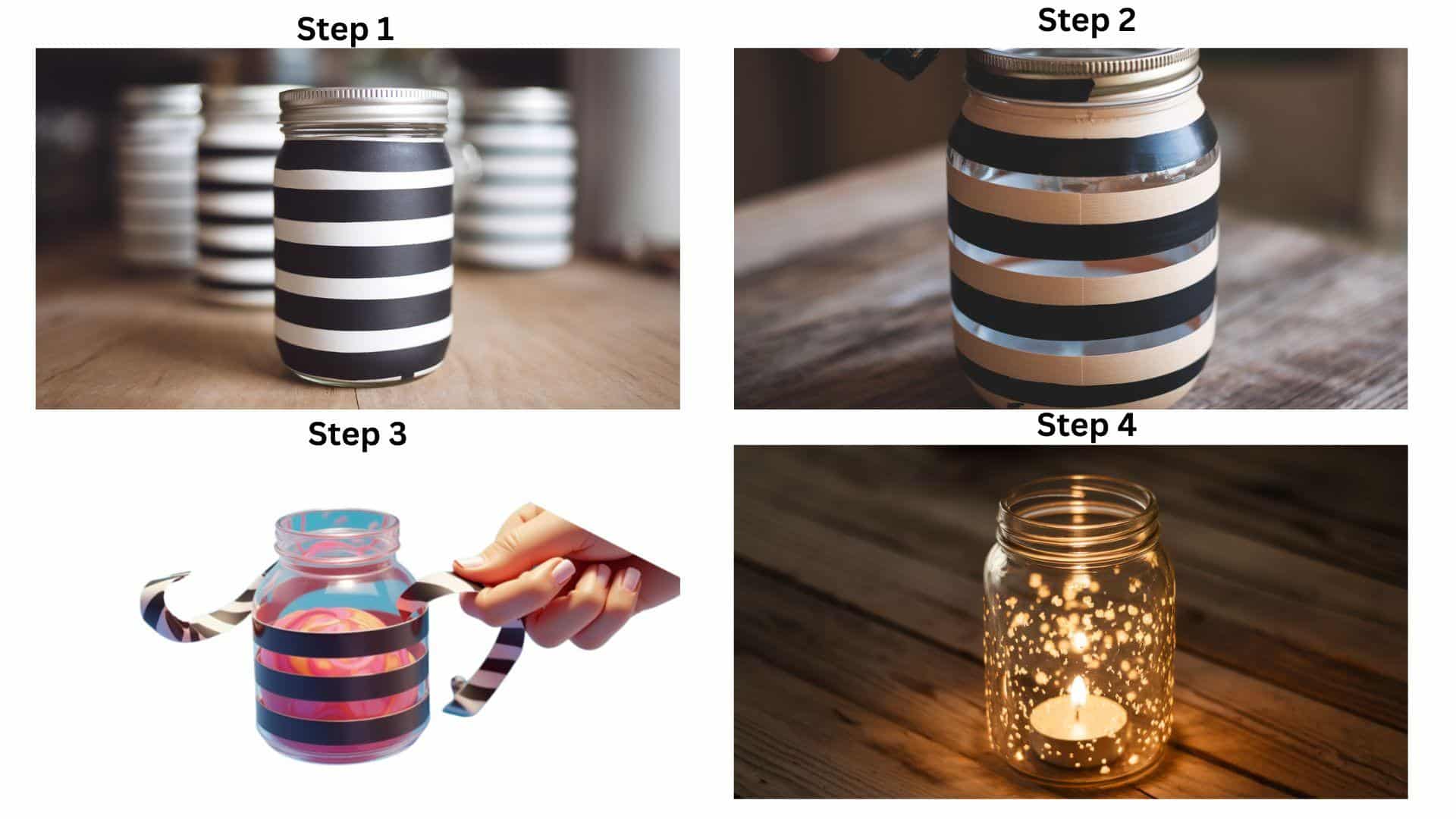 Step 1

Step 2

Step 3

Step 4