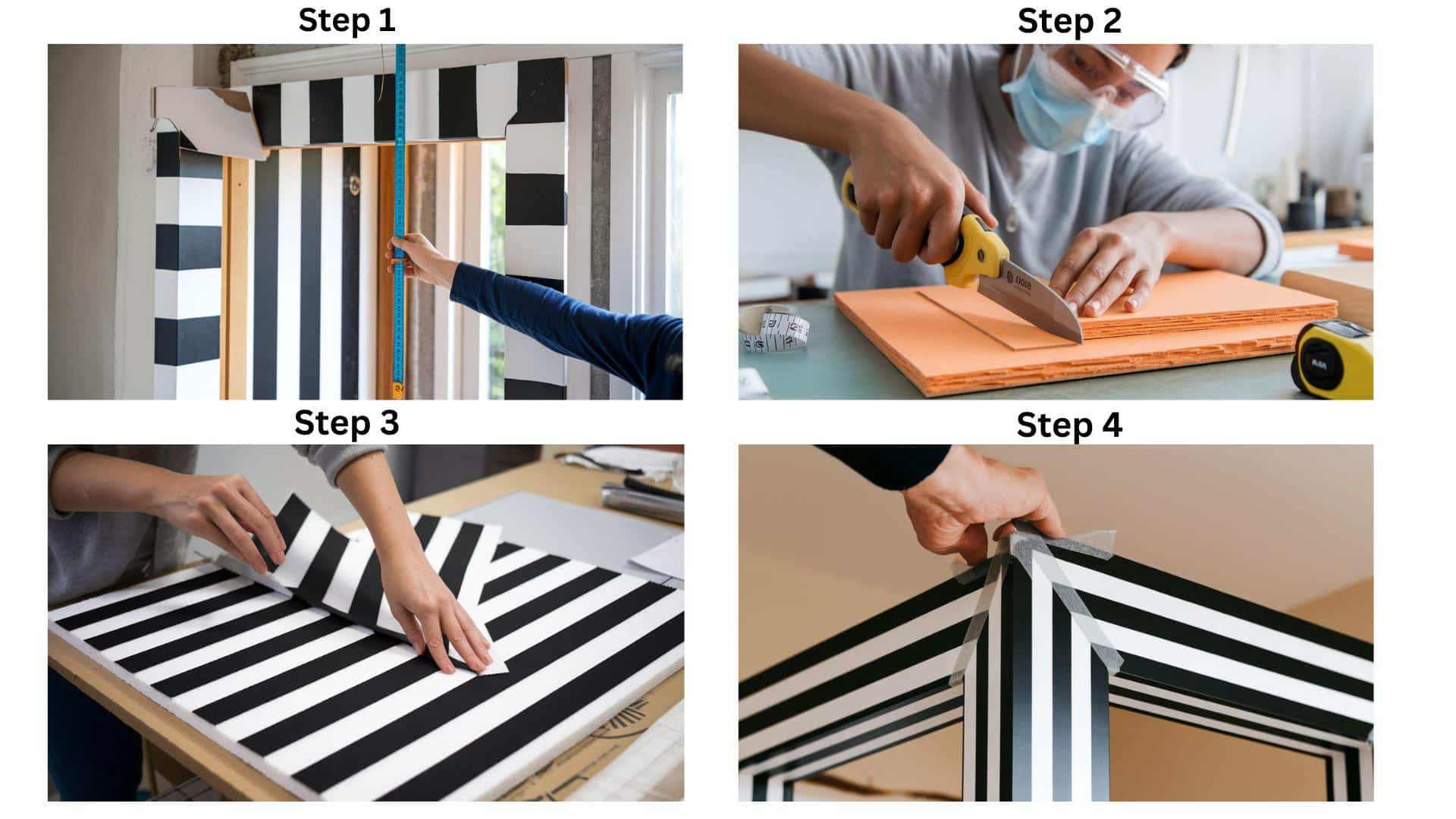 Step 1

Step 2

Step 3

Step 4